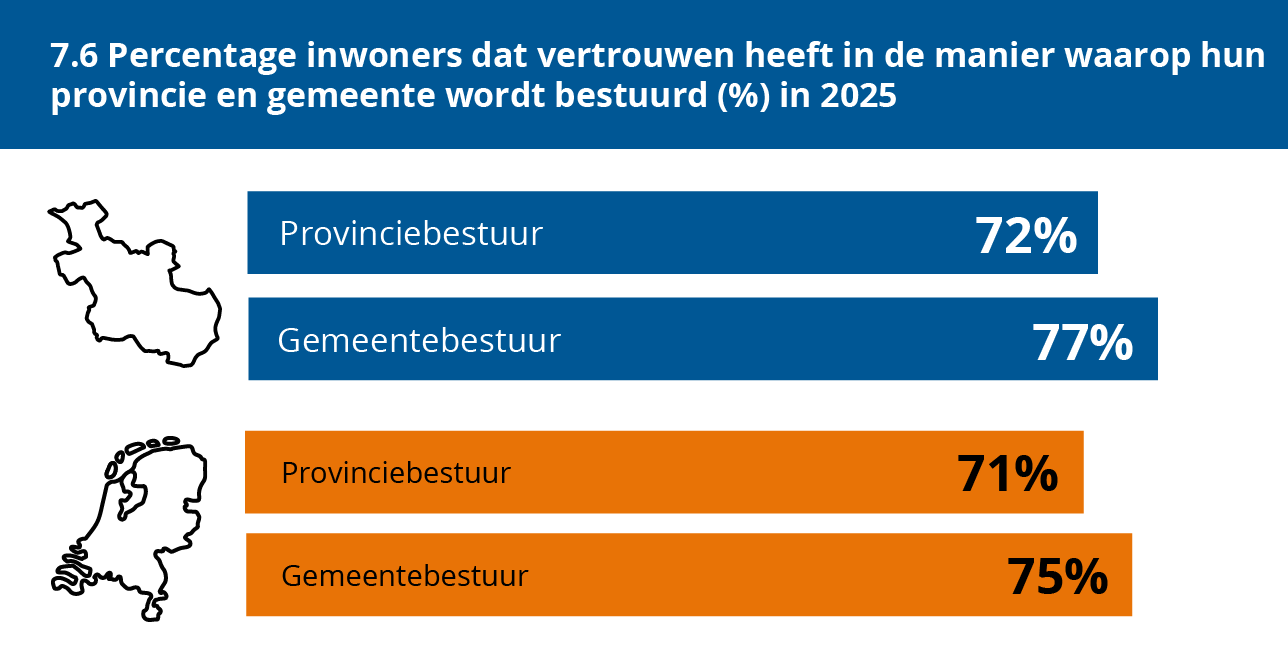 7.6 Percentage inwoners dat vertrouwen heeft in de manier waarop hun provincie en gemeente wordt bestuurd (%) in 2025

Provinciebestuur 72%

Gemeentebestuur 77%

Provinciebestuur 71%

Gemeentebestuur 75%